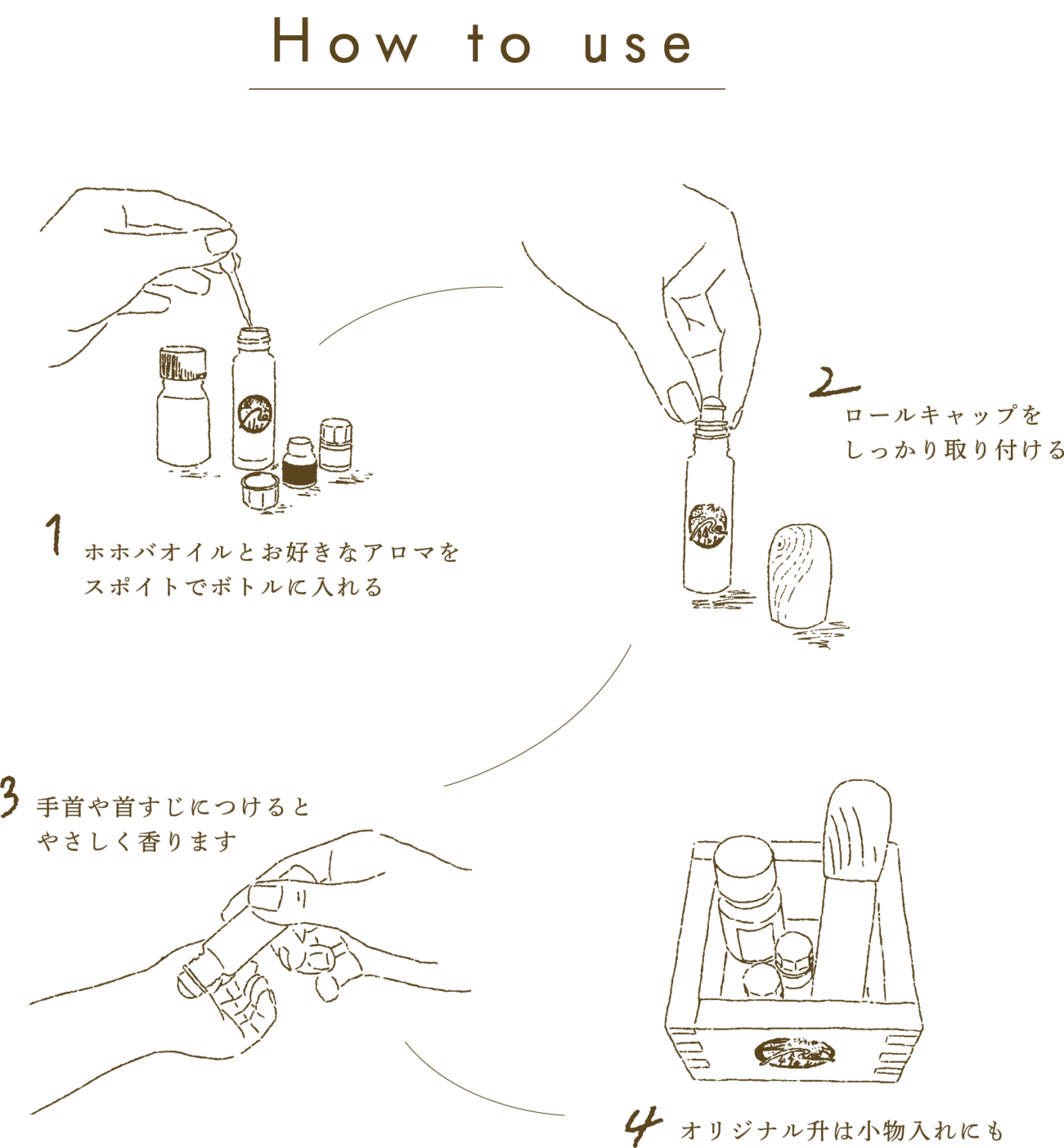 How to use

1 ホホバオイルとお好きなアロマをスポイトでボトルに入れる

2 ロールキャップをしっかり取り付ける

3 手首や首すじにつけるとやさしく香ります

4 オリジナル升は小物入れにも